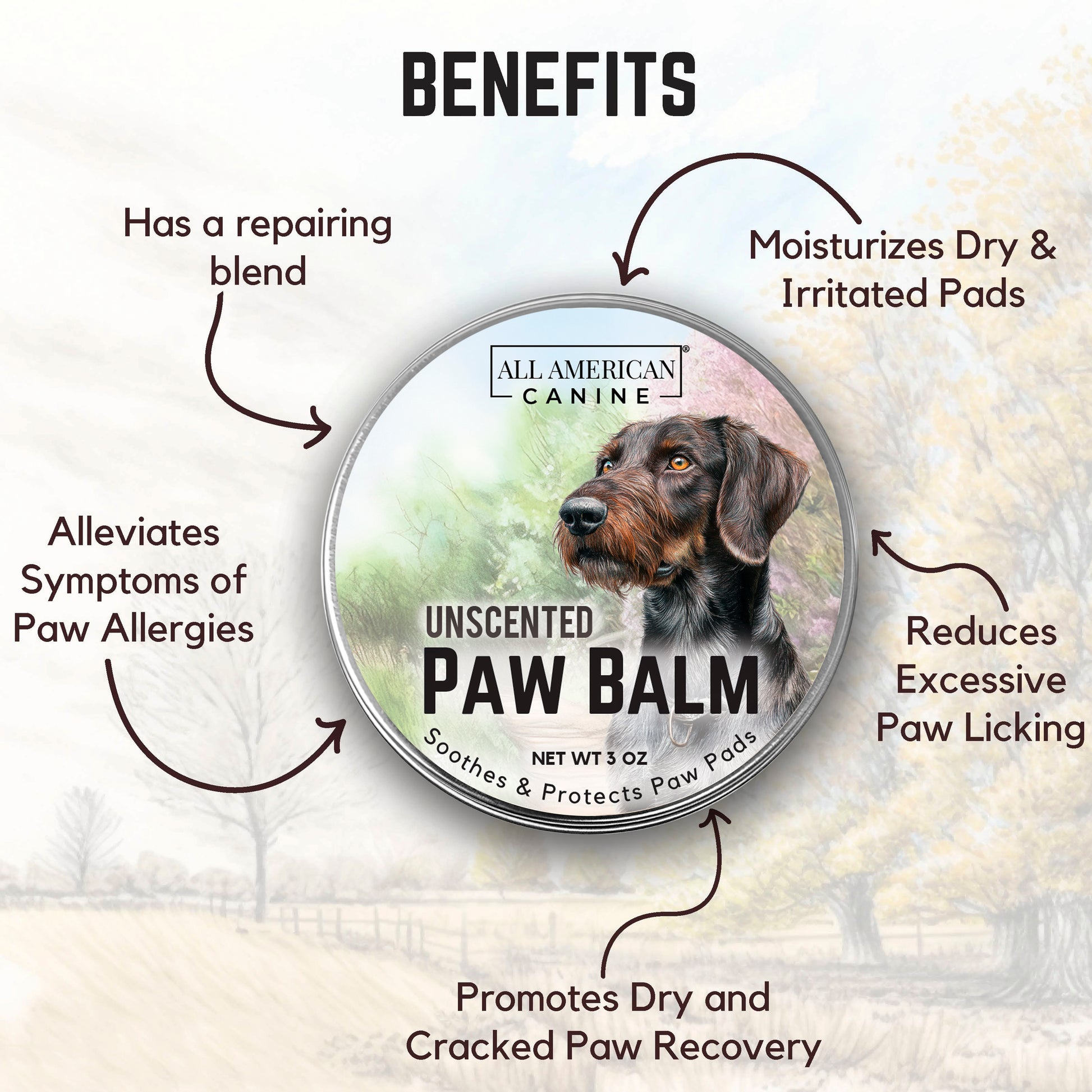 BENEFITS

Has a repairing blend

Moisturizes Dry & Irritated Pads

ALL AMERICAN® CANINE

UNSCENTED

PAW BALM

NET WT 3 OZ

Soothes & Protects Paw Pads

Alleviates Symptoms of Paw Allergies

Reduces Excessive Paw Licking

Promotes Dry and Cracked Paw Recovery