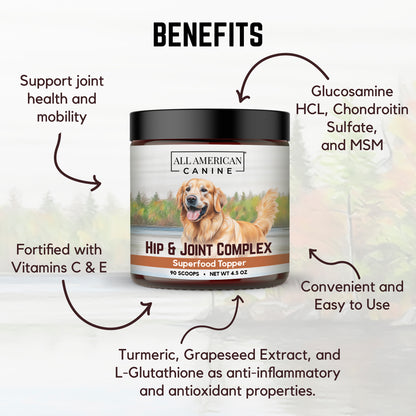 BENEFITS

Support joint health and mobility

Glucosamine HCL, Chondroitin Sulfate, and MSM

ALL AMERICAN CANINE

HIP & JOINT COMPLEX

Superfood Topper

90 SCOOPS • NET WT 4.5 OZ

Fortified with Vitamins C & E

Convenient and Easy to Use

Turmeric, Grapeseed Extract, and L-Glutathione as anti-inflammatory and antioxidant properties.